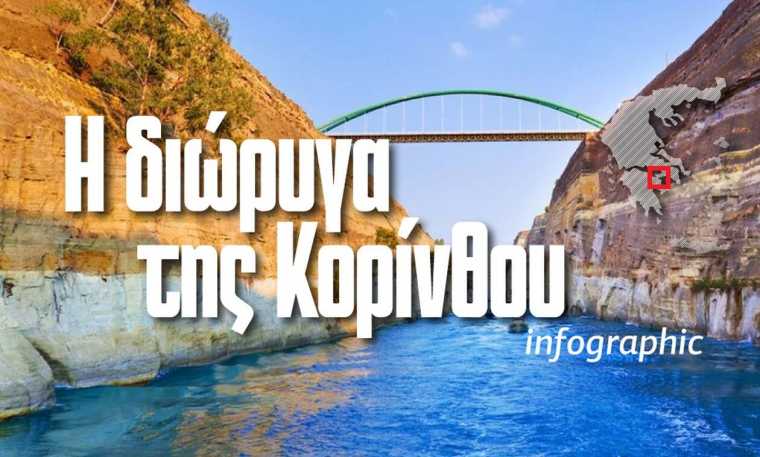 Η διώρυγα της Κορίνθου

infographic