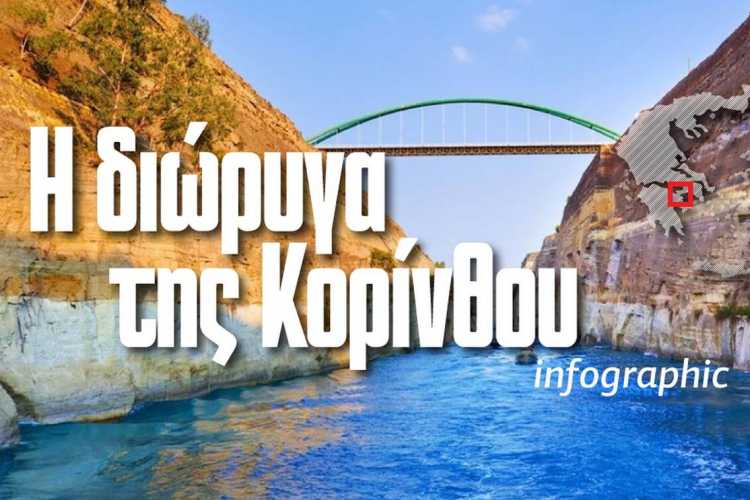 Η διώρυγα της Κορίνθου

infographic